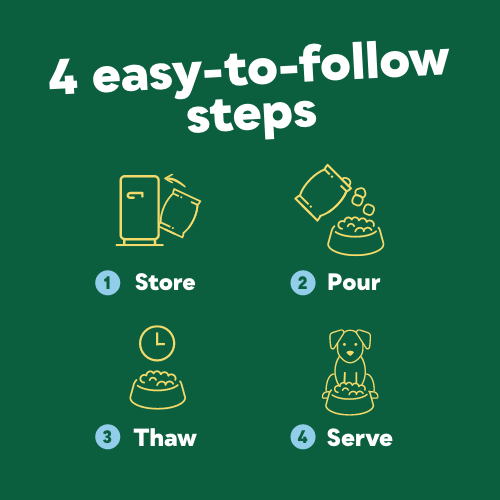 4 easy-to-follow steps

1 Store

2 Pour

3 Thaw

4 Serve