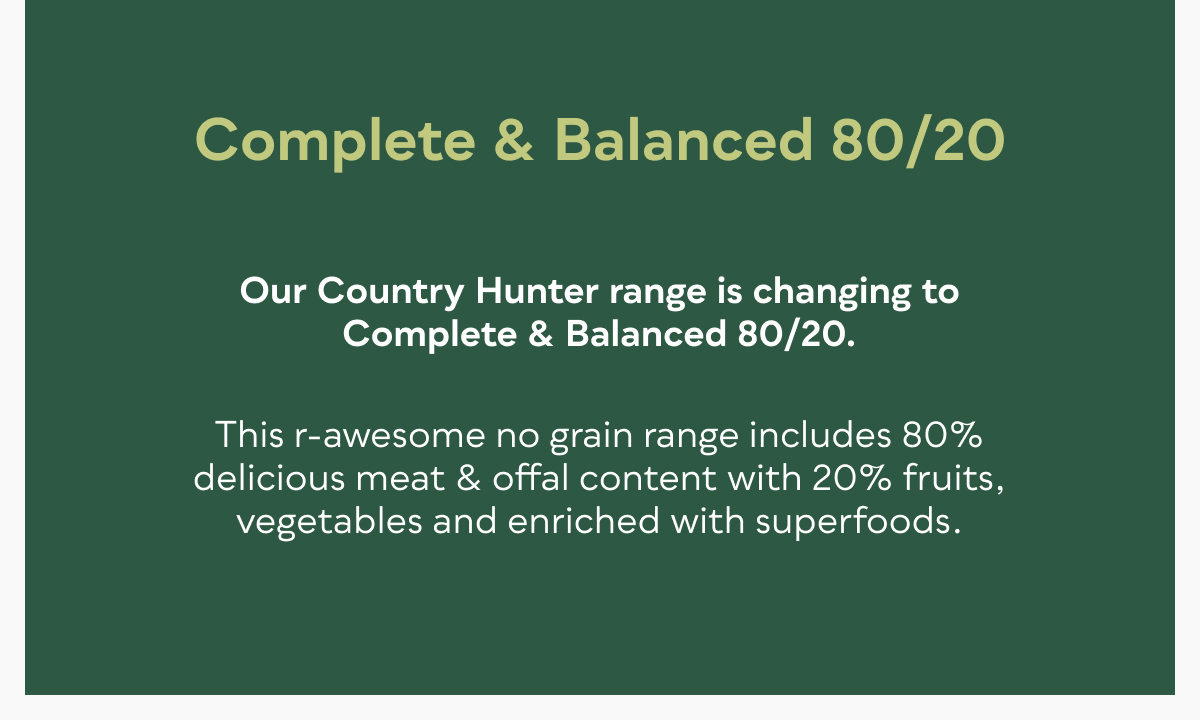 Complete & Balanced 80/20

Our Country Hunter range is changing to Complete & Balanced 80/20.

This r-awesome no grain range includes 80% delicious meat & offal content with 20% fruits, vegetables and enriched with superfoods.